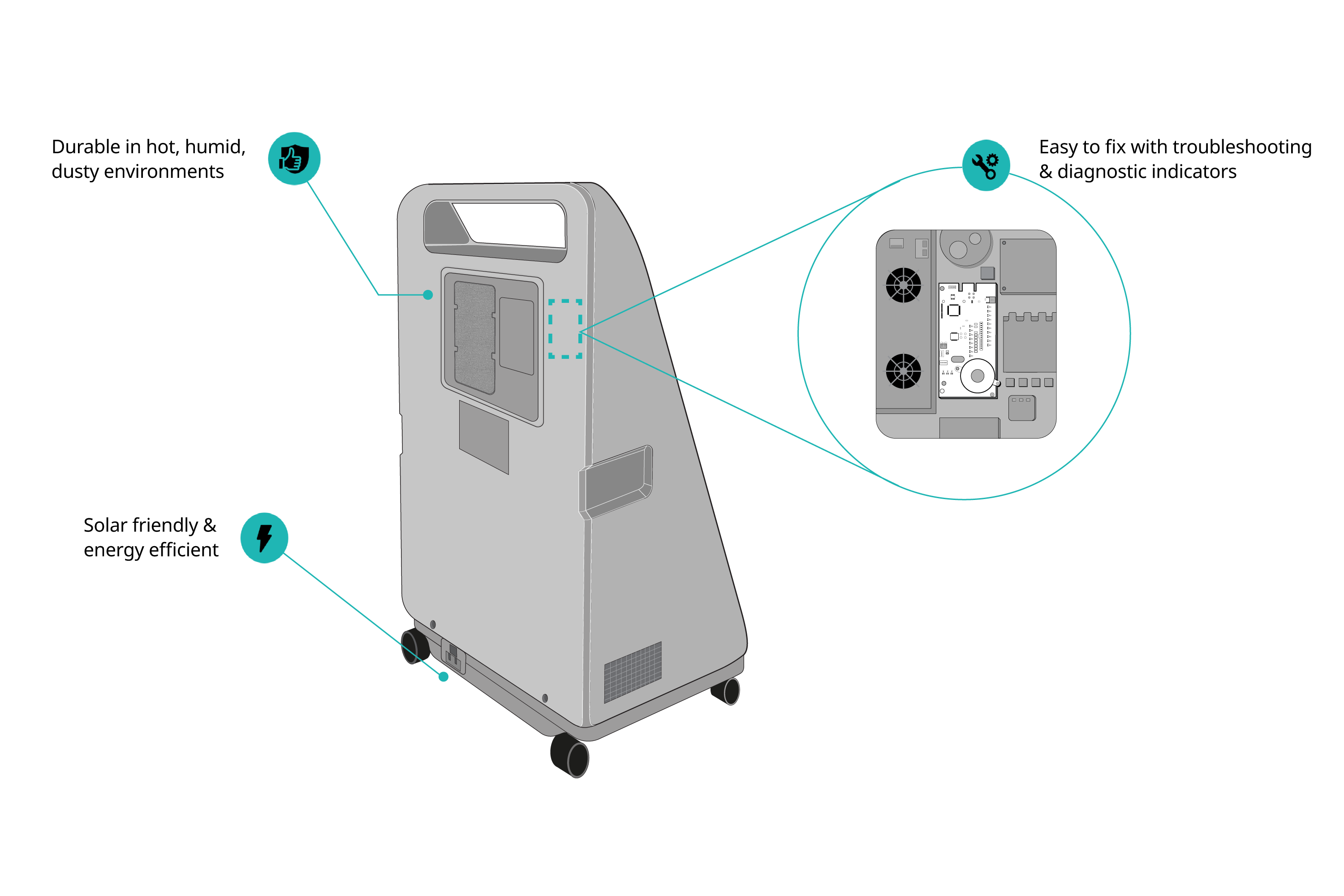 Durable in hot, humid, dusty environments

Easy to fix with troubleshooting & diagnostic indicators

Solar friendly & energy efficient